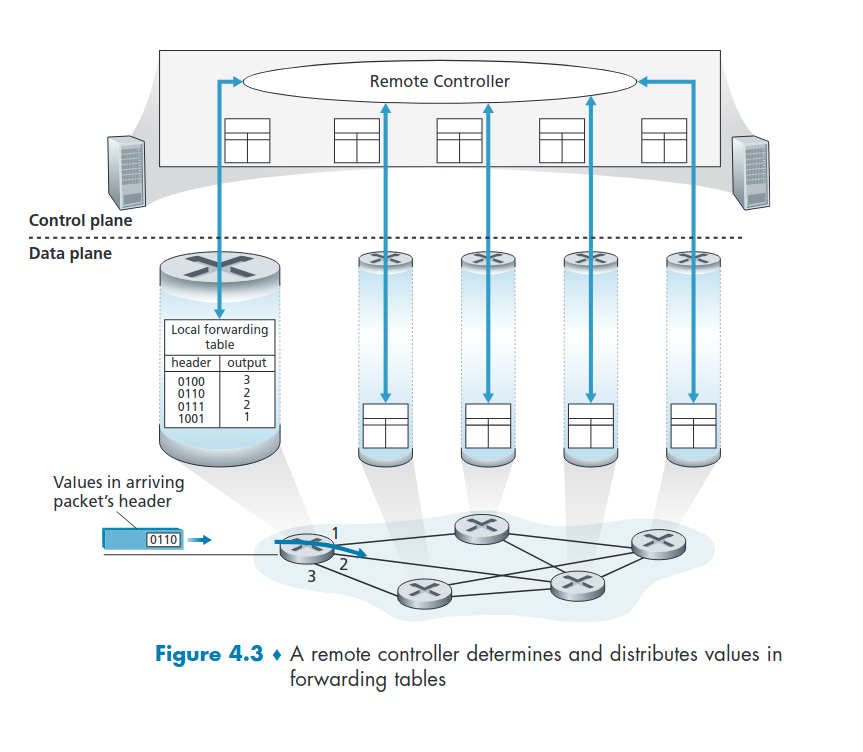 Remote Controller

Control plane

Data plane

Local forwarding table

| header | output |
|---|---|
| 0100 | 3 |
| 0110 | 2 |
| 0111 | 2 |
| 1001 | 1 |

Values in arriving packet's header

0110

1

2

3

Figure 4.3 ♦ A remote controller determines and distributes values in forwarding tables